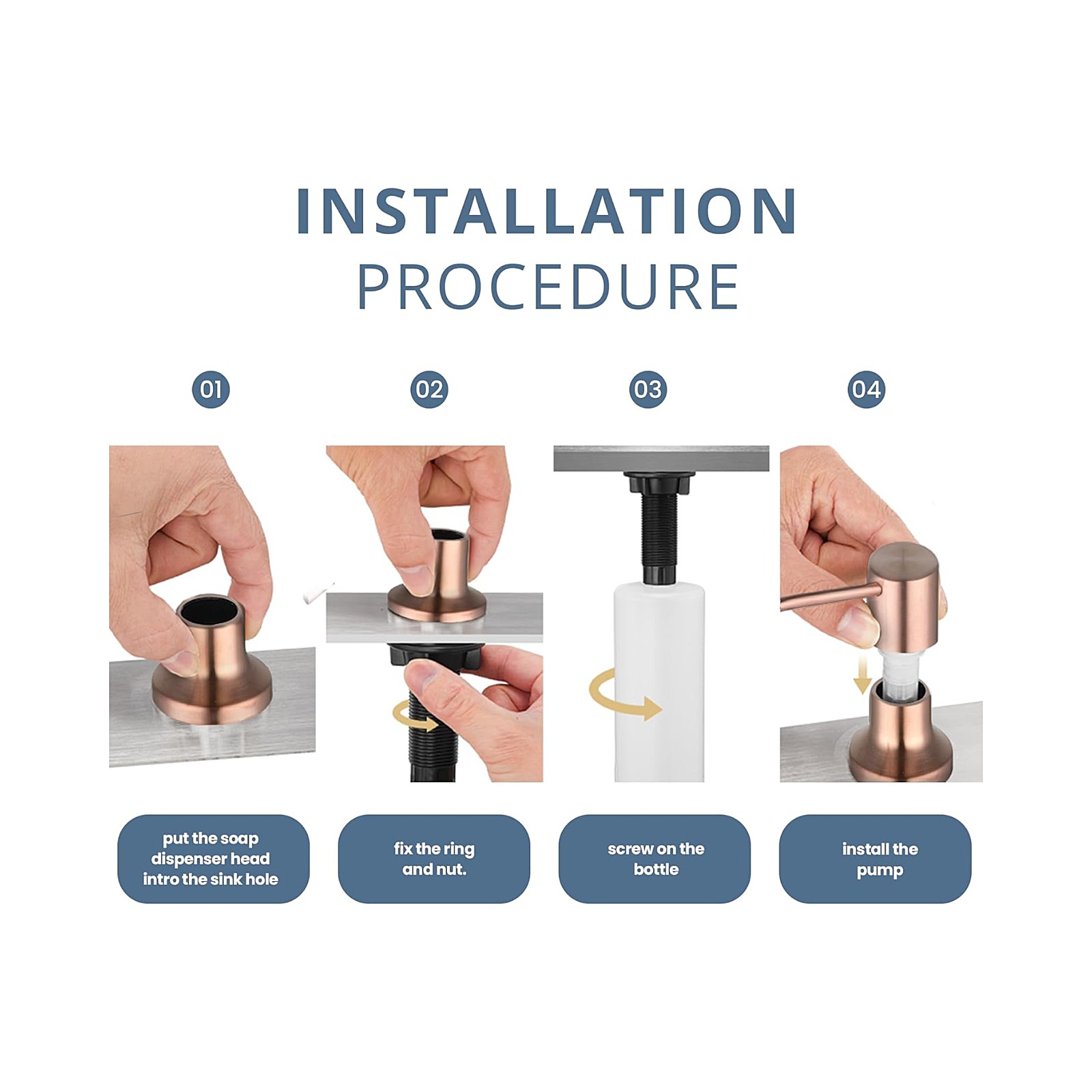 INSTALLATION
PROCEDURE

01

02

03

04

put the soap dispenser head intro the sink hole

fix the ring and nut.

screw on the bottle

install the pump