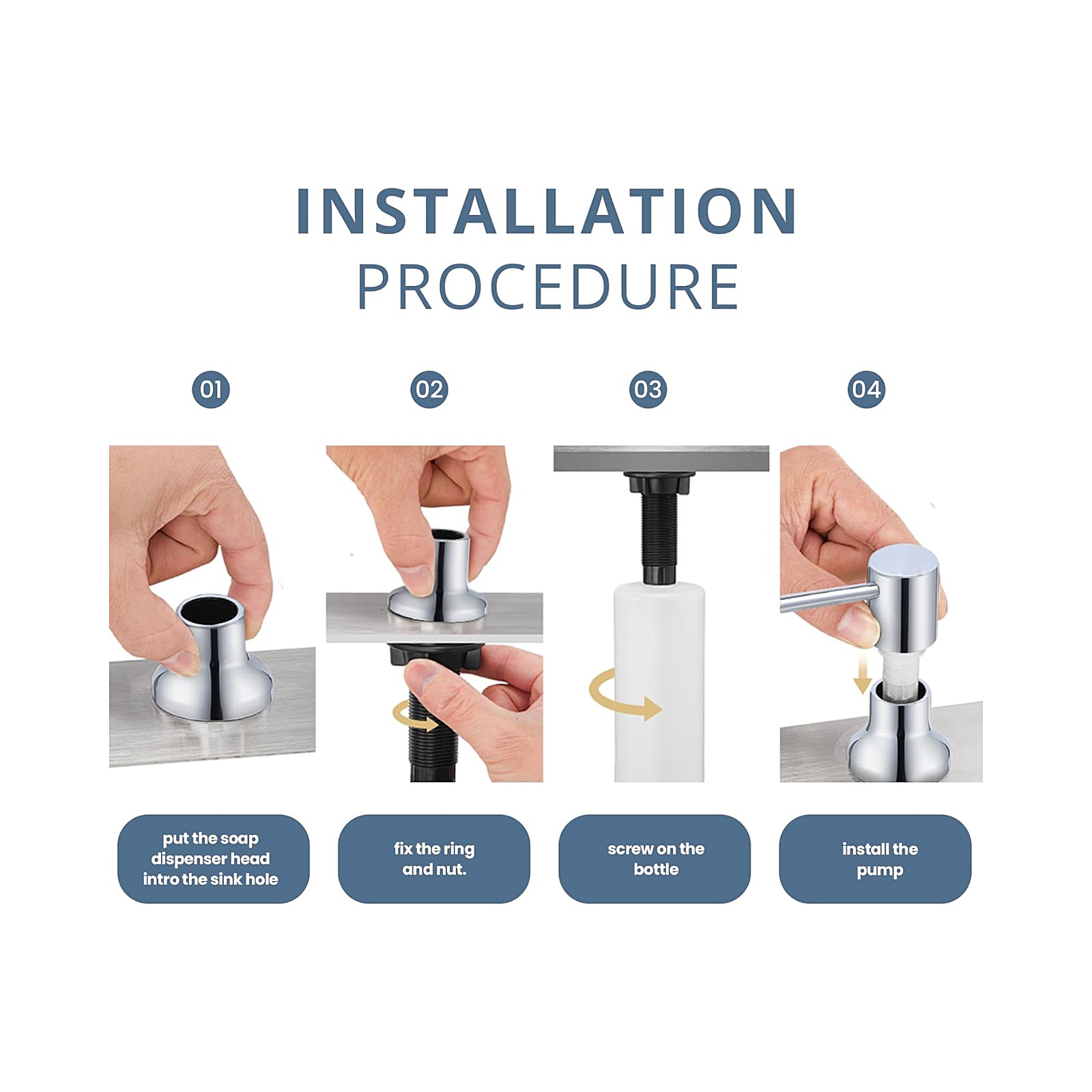 INSTALLATION
PROCEDURE

01

02

03

04

put the soap dispenser head intro the sink hole

fix the ring and nut.

screw on the bottle

install the pump